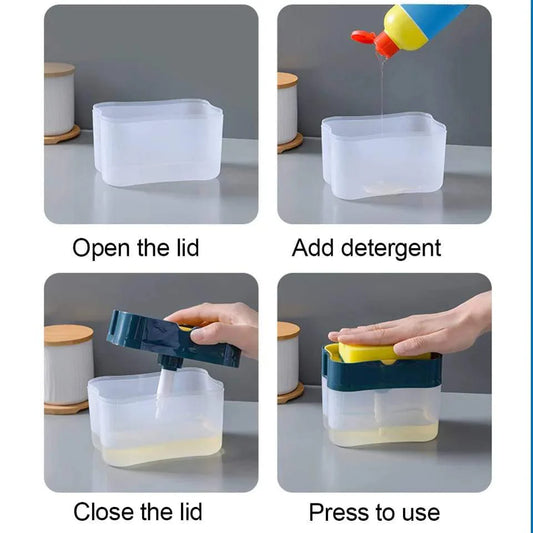 Open the lid

Add detergent

Close the lid

Press to use